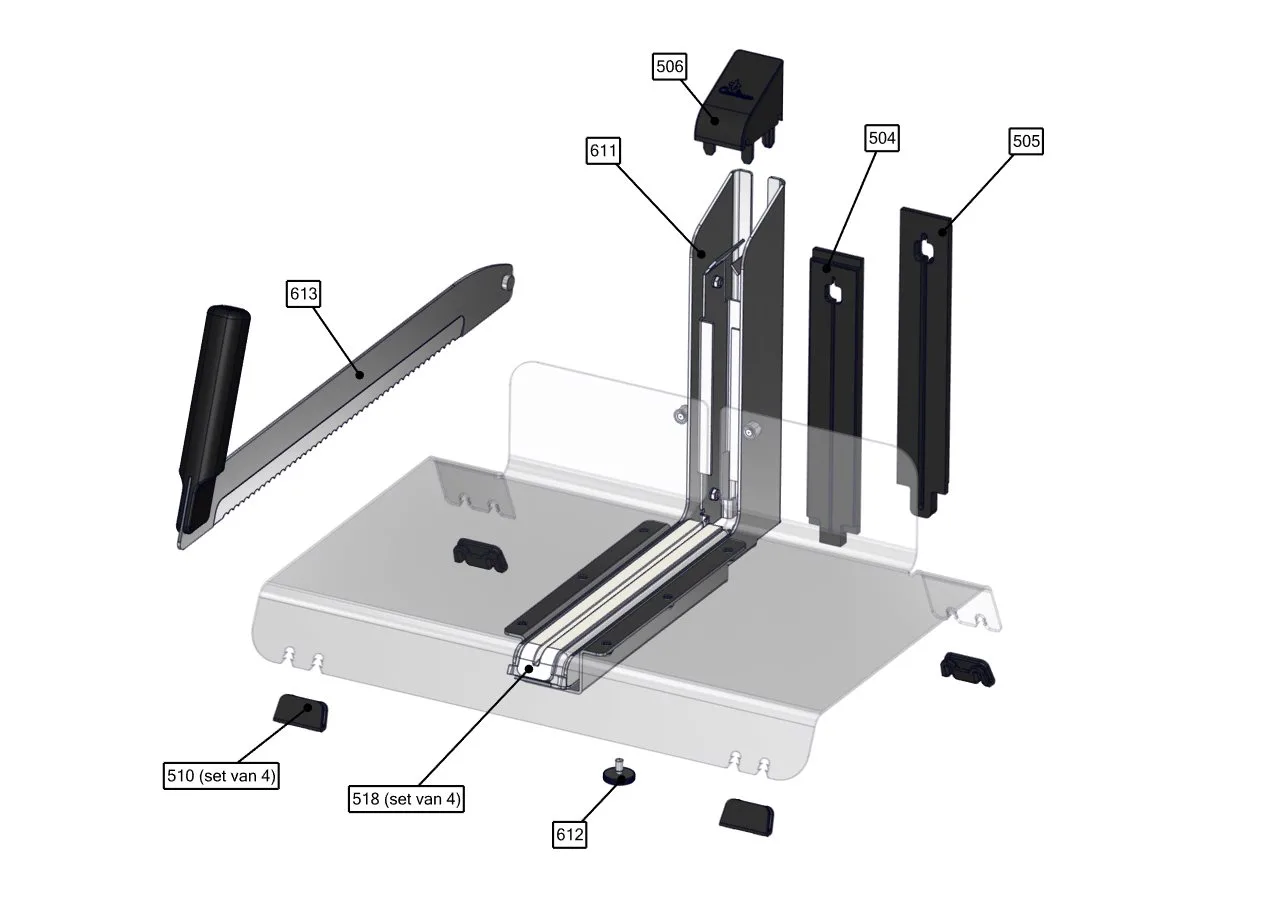 506

611

504

505

613

510 (set van 4)

518 (set van 4)

612